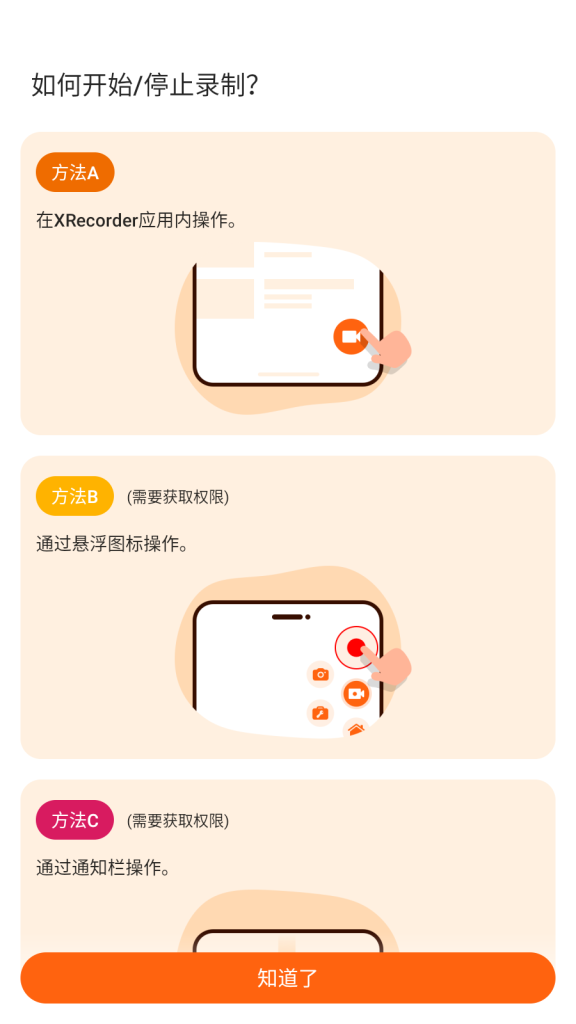 如何开始/停止录制?

方法A

在XRecorder应用内操作。

方法B (需要获取权限)

通过悬浮图标操作。

方法C (需要获取权限)

通过通知栏操作。

知道了